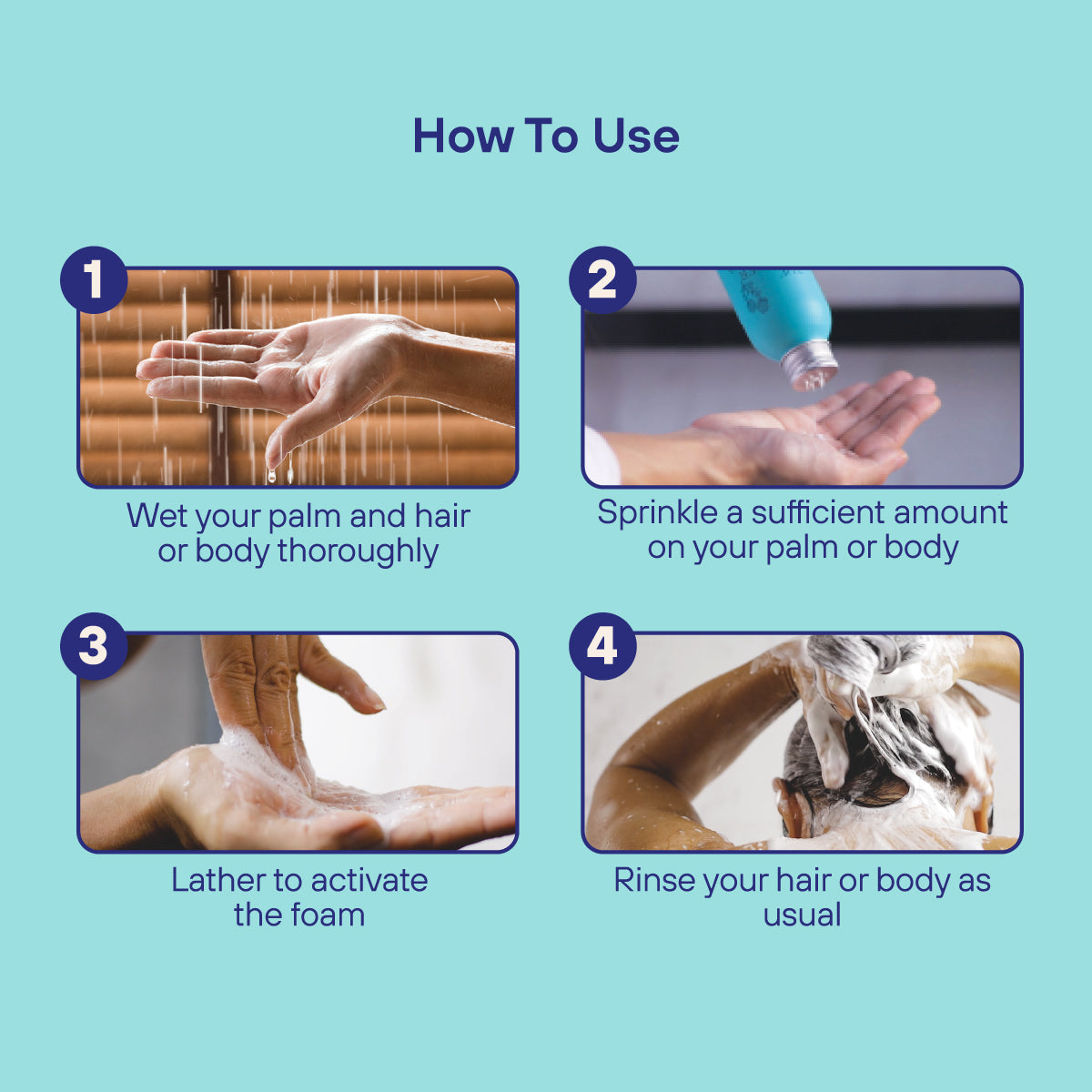 How To Use

1
Wet your palm and hair or body thoroughly

2
Sprinkle a sufficient amount on your palm or body

3
Lather to activate the foam

4
Rinse your hair or body as usual